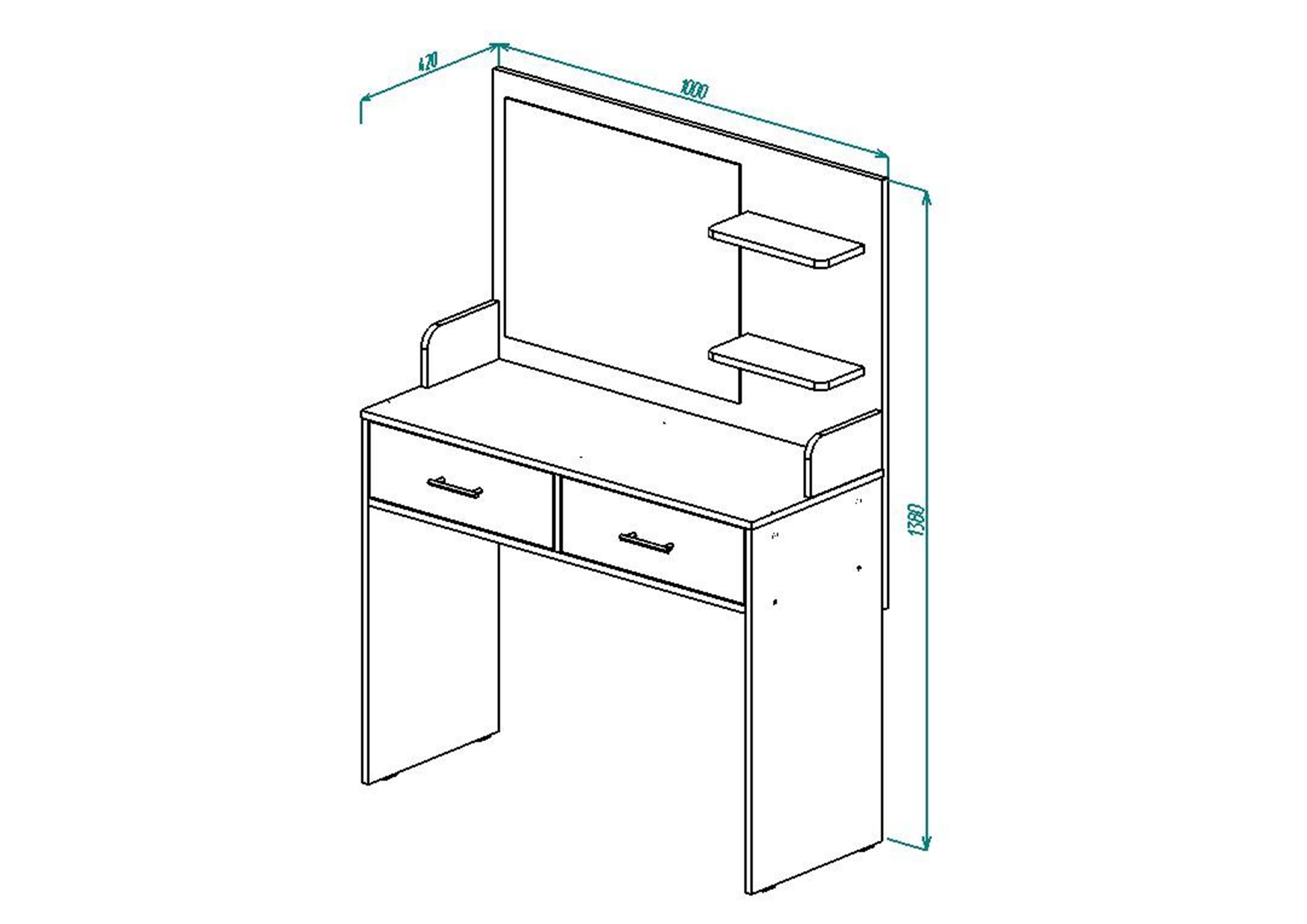 420
1000
1380